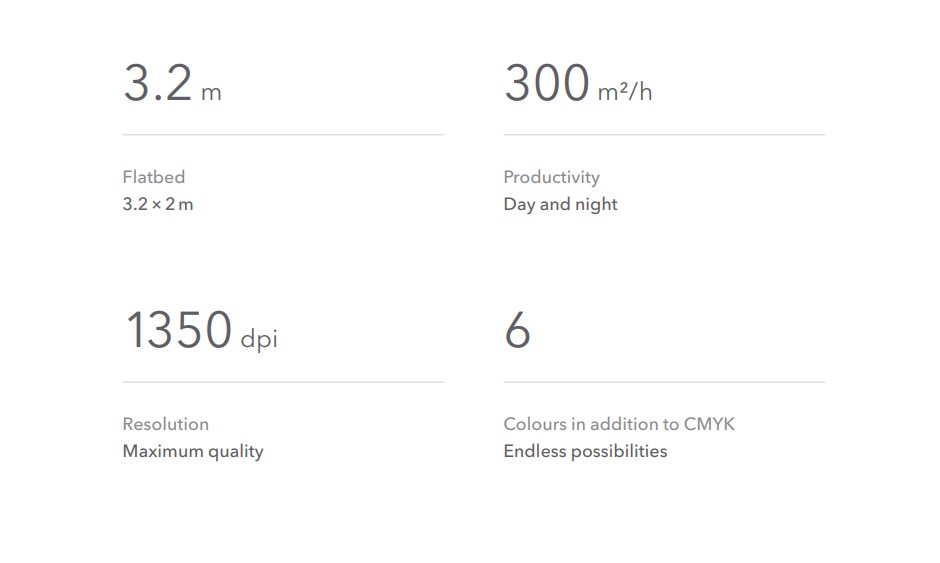 3.2 m

Flatbed
3.2 × 2 m

300 m²/h

Productivity
Day and night

1350 dpi

Resolution
Maximum quality

6

Colours in addition to CMYK
Endless possibilities